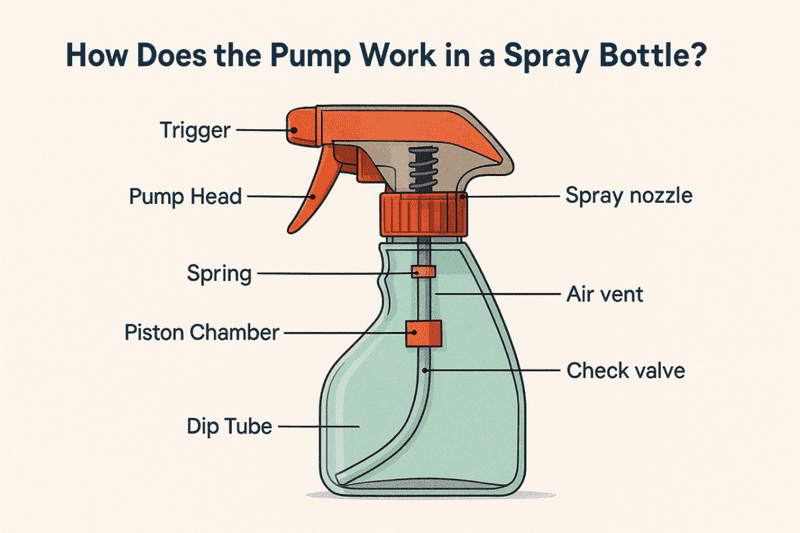 How Does the Pump Work in a Spray Bottle?

Trigger

Pump Head

Spring

Piston Chamber

Dip Tube

Spray nozzle

Air vent

Check valve